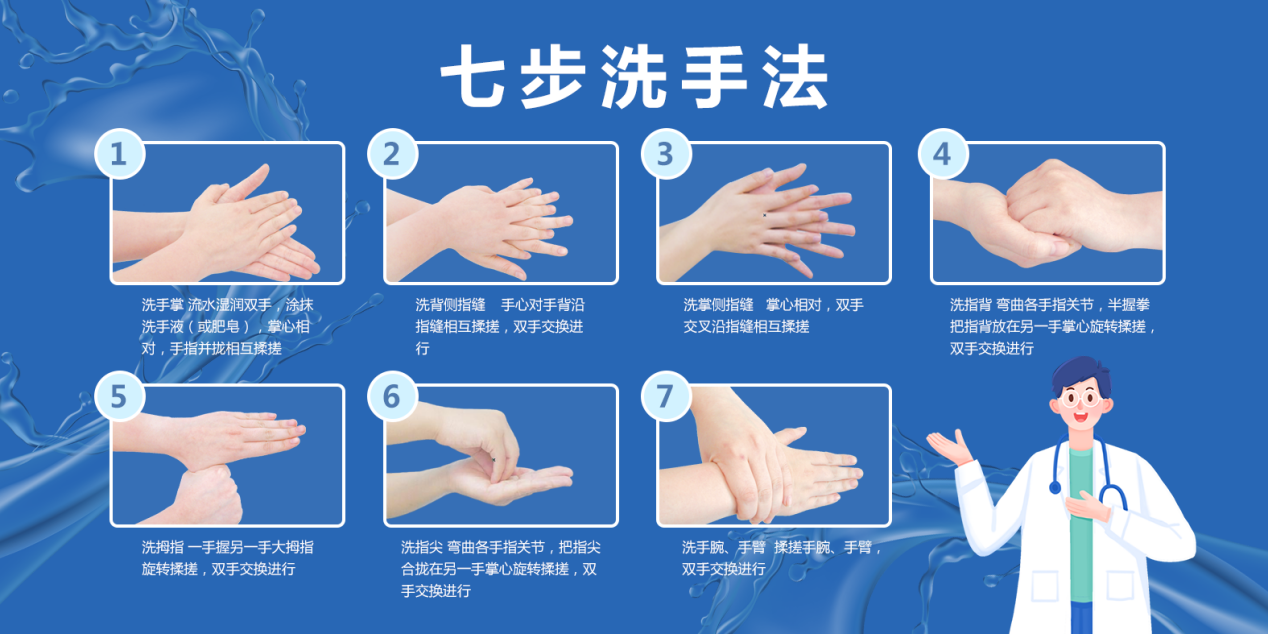 七步洗手法

1

洗手掌 流水湿润双手，涂抹洗手液（或肥皂），掌心相对，手指并拢相互揉搓

2

洗背侧指缝 手心对手背沿指缝相互揉搓，双手交换进行

3

洗掌侧指缝 掌心相对，双手交叉沿指缝相互揉搓

4

洗指背 弯曲各手指关节，半握拳把指背放在另一手掌心旋转揉搓，双手交换进行

5

洗拇指 一手握另一手大拇指旋转揉搓，双手交换进行

6

洗指尖 弯曲各手指关节，把指尖合拢在另一手掌心旋转揉搓，双手交换进行

7

洗手腕、手臂 揉搓手腕、手臂，双手交换进行