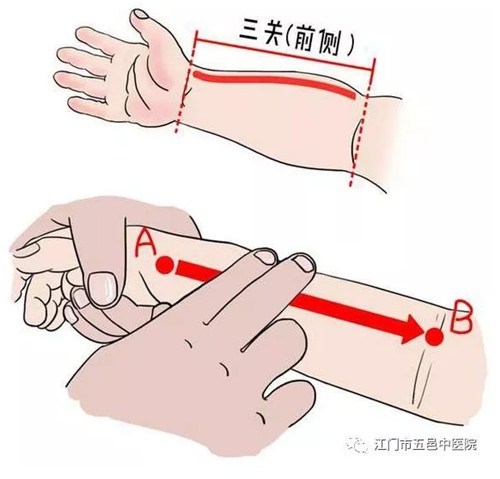 三关(前侧)

A

B

江门市五邑中医院